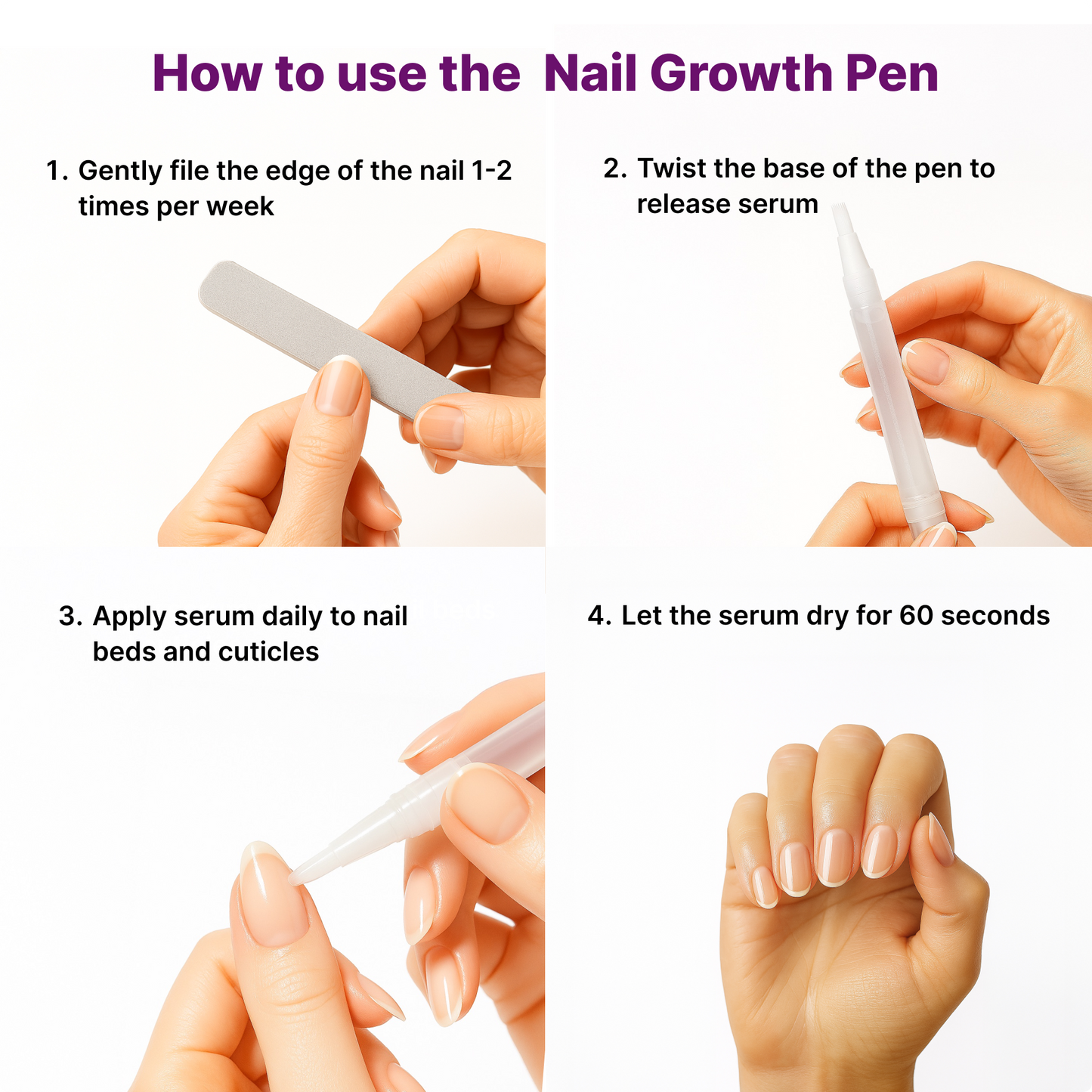 How to use the  Nail Growth Pen

1. Gently file the edge of the nail 1-2 times per week

2. Twist the base of the pen to release serum

3. Apply serum daily to nail beds and cuticles

4. Let the serum dry for 60 seconds