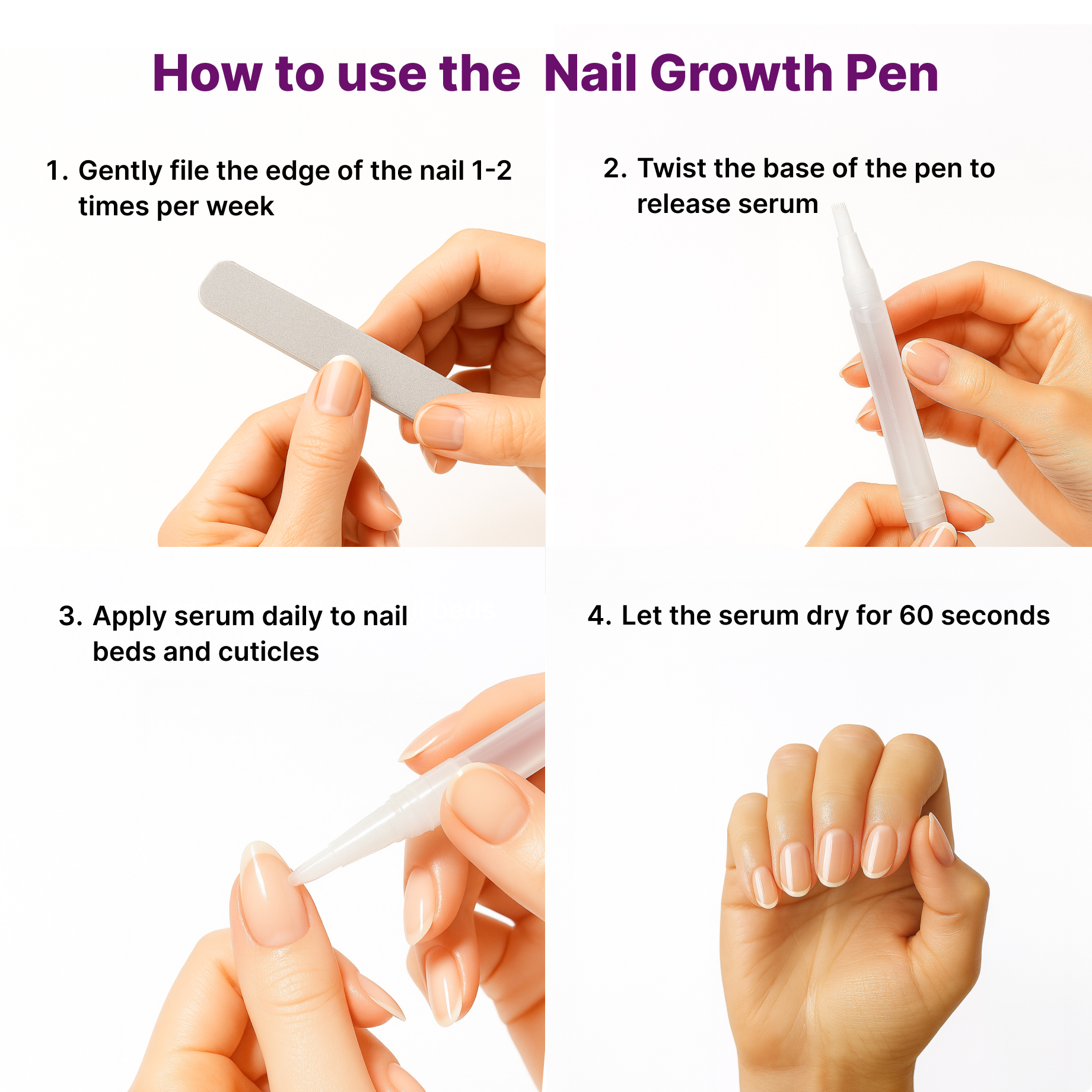 How to use the Nail Growth Pen

1. Gently file the edge of the nail 1-2 times per week

2. Twist the base of the pen to release serum

3. Apply serum daily to nail beds and cuticles

4. Let the serum dry for 60 seconds